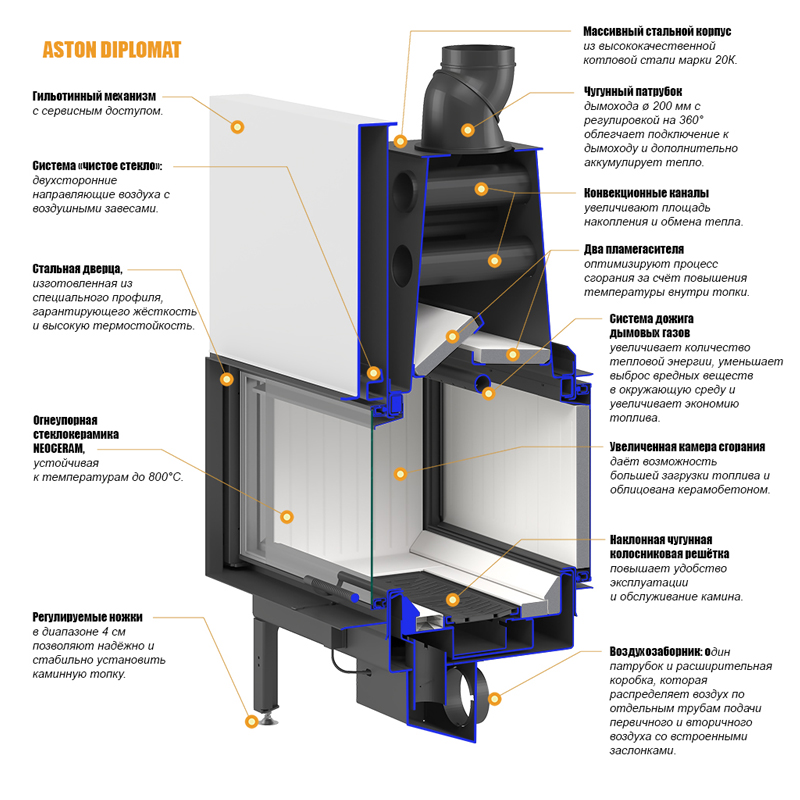 ASTON DIPLOMAT

Гильотинный механизм
с сервисным доступом.

Система «чистое стекло»:
двухсторонние направляющие воздуха с воздушными завесами.

Стальная дверца,
изготовленная из специального профиля, гарантирующего жёсткость и высокую термостойкость.

Огнеупорная стеклокерамика NEOCERAM,
устойчивая к температурам до 800°C.

Регулируемые ножки
в диапазоне 4 см позволяют надёжно и стабильно установить каминную топку.

Массивный стальной корпус
из высококачественной котловой стали марки 20К.

Чугунный патрубок
дымохода ø 200 мм с регулировкой на 360° облегчает подключение к дымоходу и дополнительно аккумулирует тепло.

Конвекционные каналы
увеличивают площадь накопления и обмена тепла.

Два пламегасителя
оптимизируют процесс сгорания за счёт повышения температуры внутри топки.

Система дожига дымовых газов
увеличивает количество тепловой энергии, уменьшает выброс вредных веществ в окружающую среду и увеличивает экономию топлива.

Увеличенная камера сгорания
даёт возможность большей загрузки топлива и облицована керамобетоном.

Наклонная чугунная колосниковая решётка
повышает удобство эксплуатации и обслуживание камина.

Воздухозаборник: один патрубок и расширительная коробка, которая распределяет воздух по отдельным трубам подачи первичного и вторичного воздуха со встроенными заслонками.